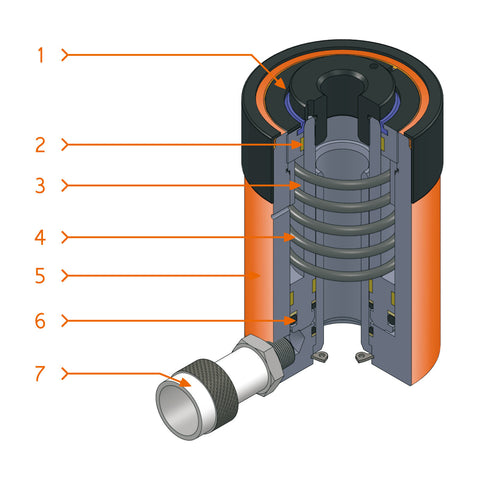 1
2
3
4
5
6
7