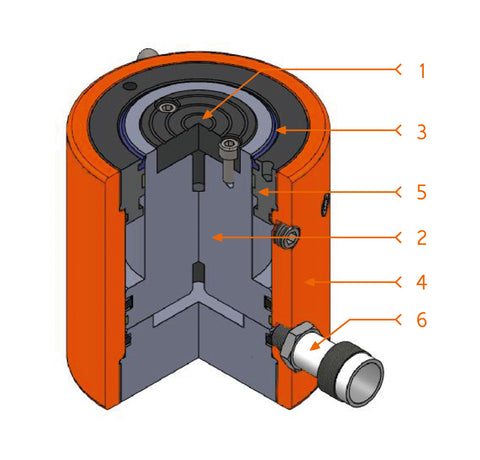 1
3
5
2
4
6